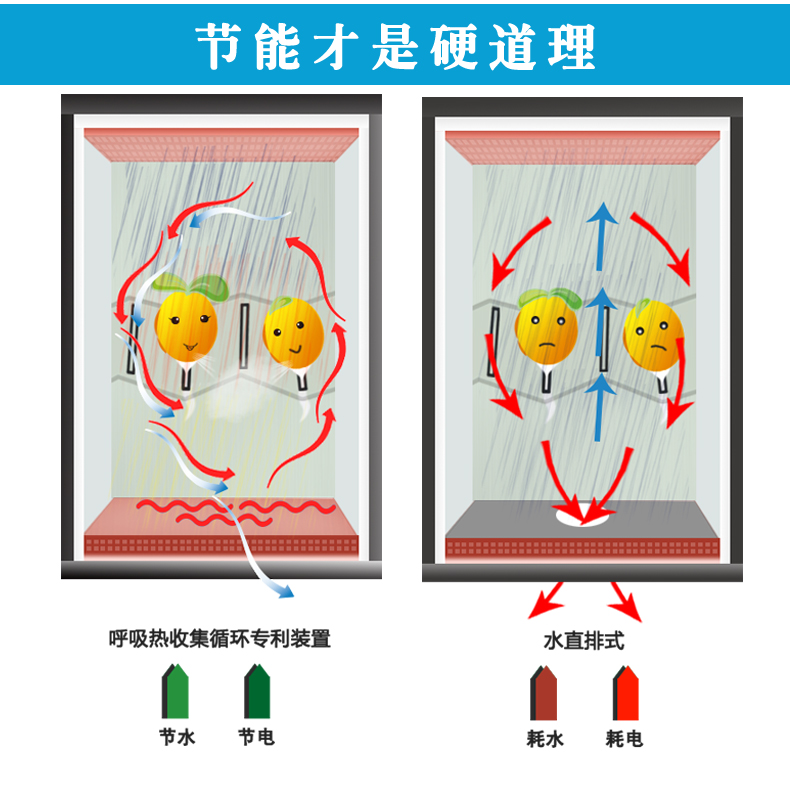 节能才是硬道理

呼吸热收集循环专利装置

节水 节电

水直排式

耗水 耗电